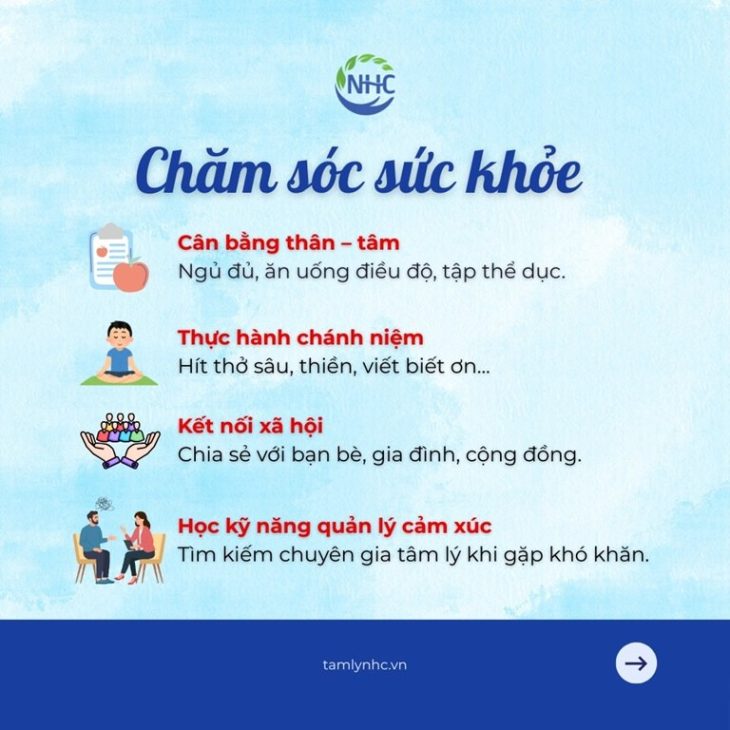 NHC

Chăm sóc sức khỏe

Cân bằng thân – tâm
Ngủ đủ, ăn uống điều độ, tập thể dục.

Thực hành chánh niệm
Hít thở sâu, thiền, viết biết ơn...

Kết nối xã hội
Chia sẻ với bạn bè, gia đình, cộng đồng.

Học kỹ năng quản lý cảm xúc
Tìm kiếm chuyên gia tâm lý khi gặp khó khăn.

tamlynhc.vn