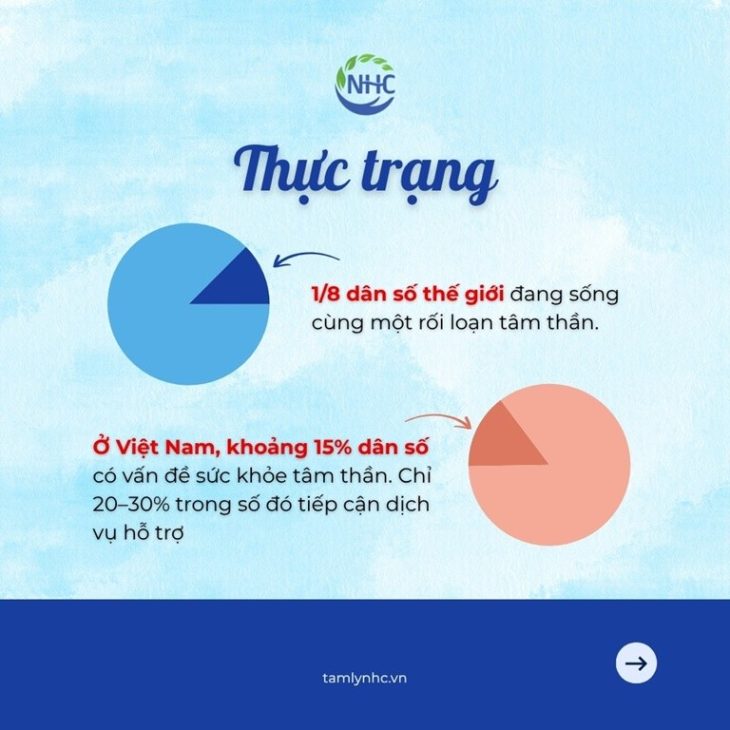 NHC

Thực trạng

1/8 dân số thế giới đang sống cùng một rối loạn tâm thần.

Ở Việt Nam, khoảng 15% dân số có vấn đề sức khỏe tâm thần. Chỉ 20–30% trong số đó tiếp cận dịch vụ hỗ trợ

tamlynhc.vn